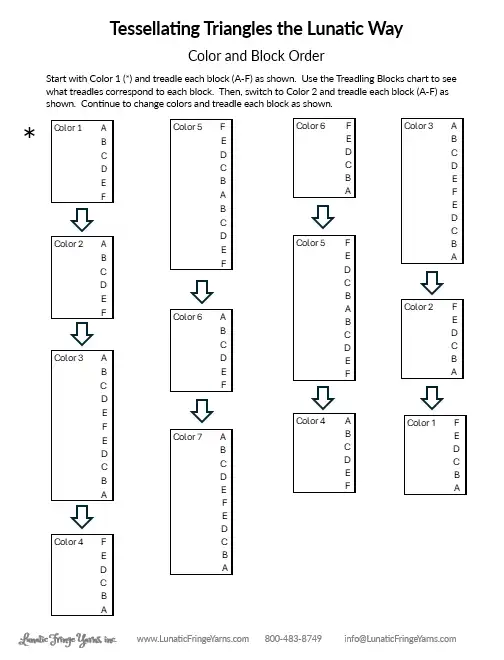 Tessellating Triangles the Lunatic Way

Color and Block Order

Start with Color 1 (*) and treadle each block (A-F) as shown. Use the Treadling Blocks chart to see what treadles correspond to each block. Then, switch to Color 2 and treadle each block (A-F) as shown. Continue to change colors and treadle each block as shown.

*

Color 1 A B C D E F

Color 2 A B C D E F

Color 3 A B C D E F E D C B A

Color 4 F E D C B A

Color 5 F E D C B A B C D E F

Color 6 A B C D E F

Color 7 A B C D E F E D C B A

Color 6 F E D C B A

Color 5 F E D C B A B C D E F

Color 4 A B C D E F

Color 3 A B C D E F E D C B A

Color 2 F E D C B A

Color 1 F E D C B A

Lunatic Fringe Yarns, inc. www.LunaticFringeYarns.com 800-483-8749 info@LunaticFringeYarns.com